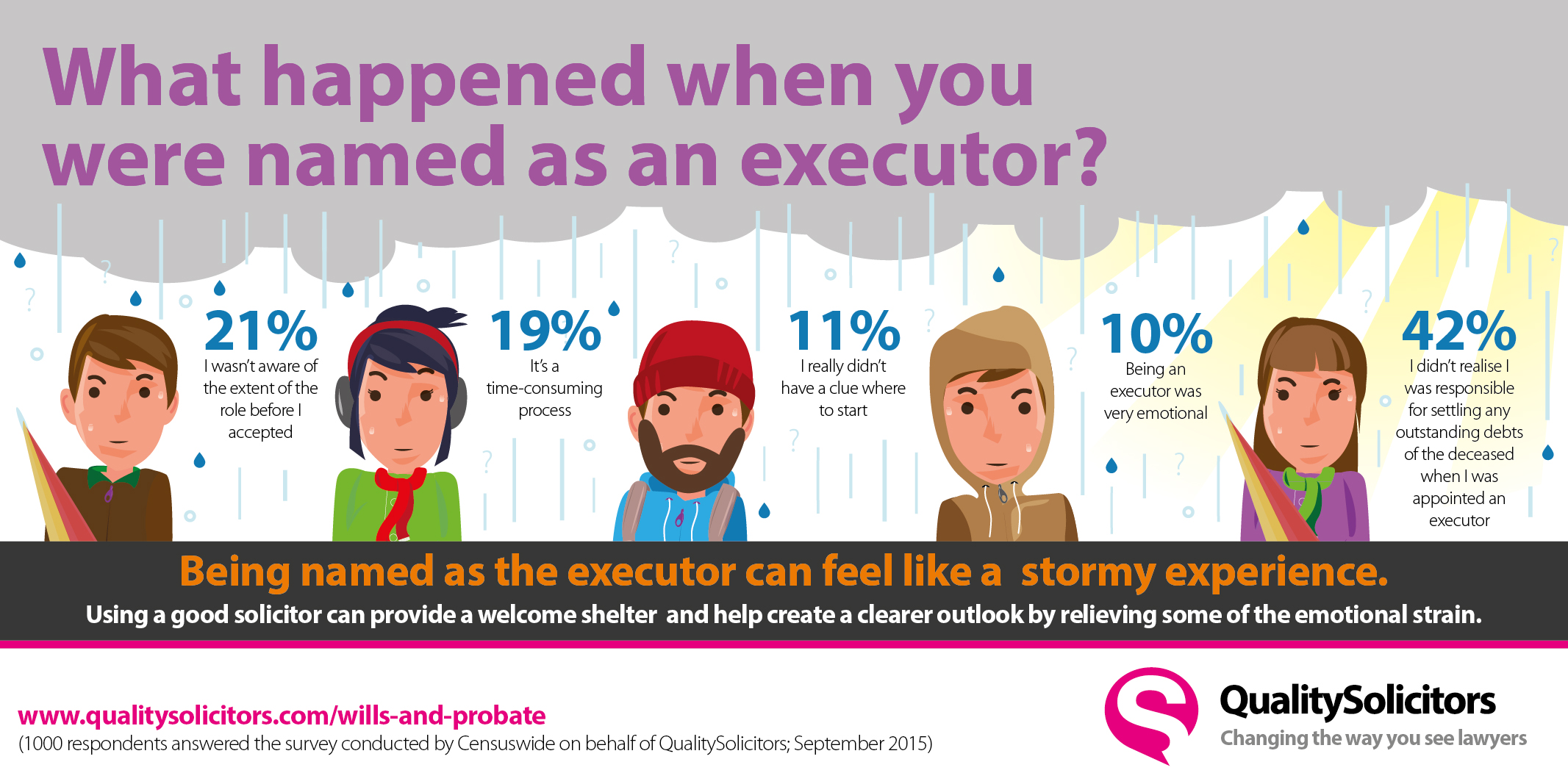 What happened when you were named as an executor?

21%
I wasn't aware of the extent of the role before I accepted

19%
It's a time-consuming process

11%
I really didn't have a clue where to start

10%
Being an executor was very emotional

42%
I didn't realise I was responsible for settling any outstanding debts of the deceased when I was appointed an executor

Being named as the executor can feel like a stormy experience.

Using a good solicitor can provide a welcome shelter and help create a clearer outlook by relieving some of the emotional strain.

www.qualitysolicitors.com/wills-and-probate
(1000 respondents answered the survey conducted by Censuswide on behalf of QualitySolicitors; September 2015)

QualitySolicitors
Changing the way you see lawyers